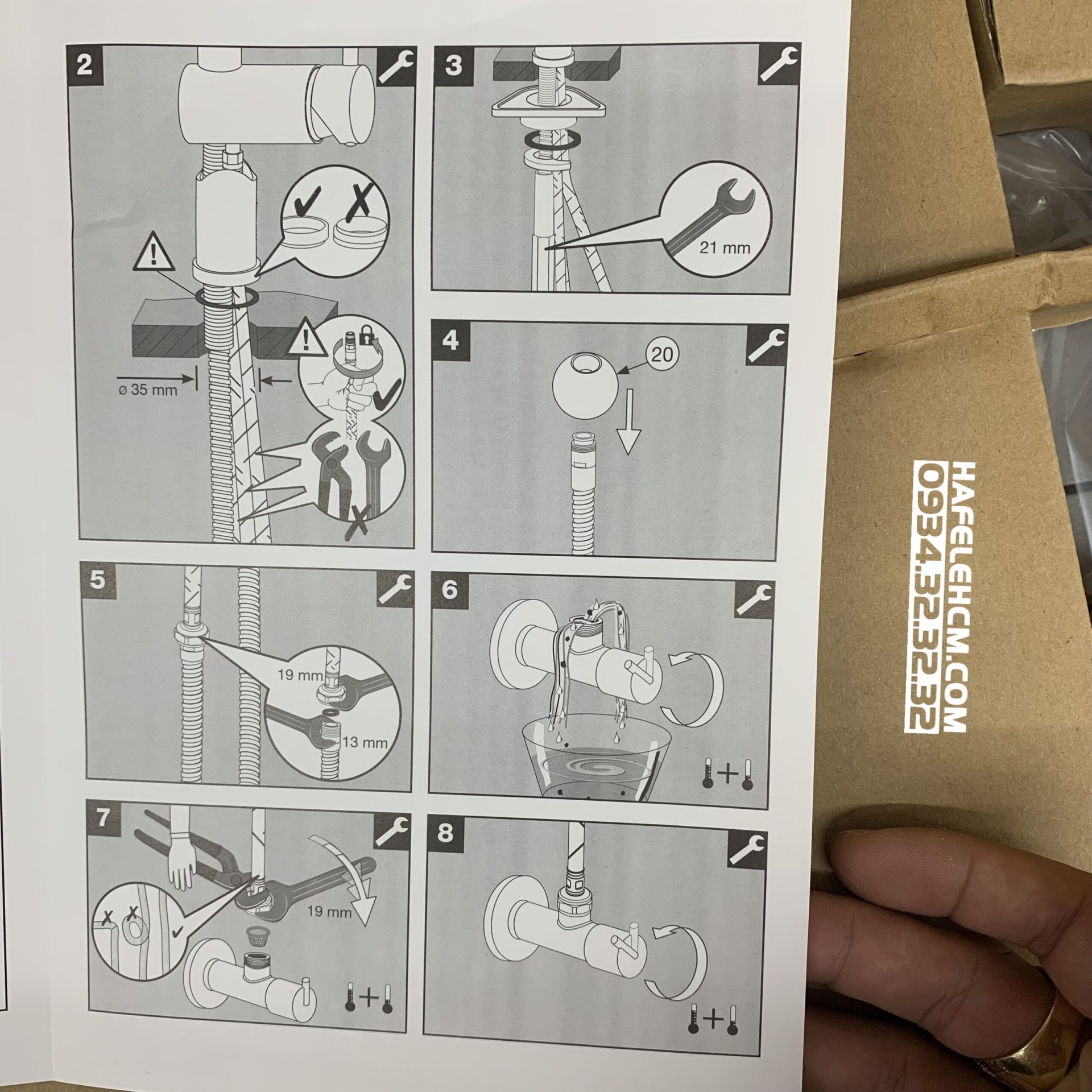 2

ø 35 mm

3

21 mm

4

20

5

19 mm

13 mm

6

7

19 mm

8

HAFELEHCM.COM
0934.32.32.32