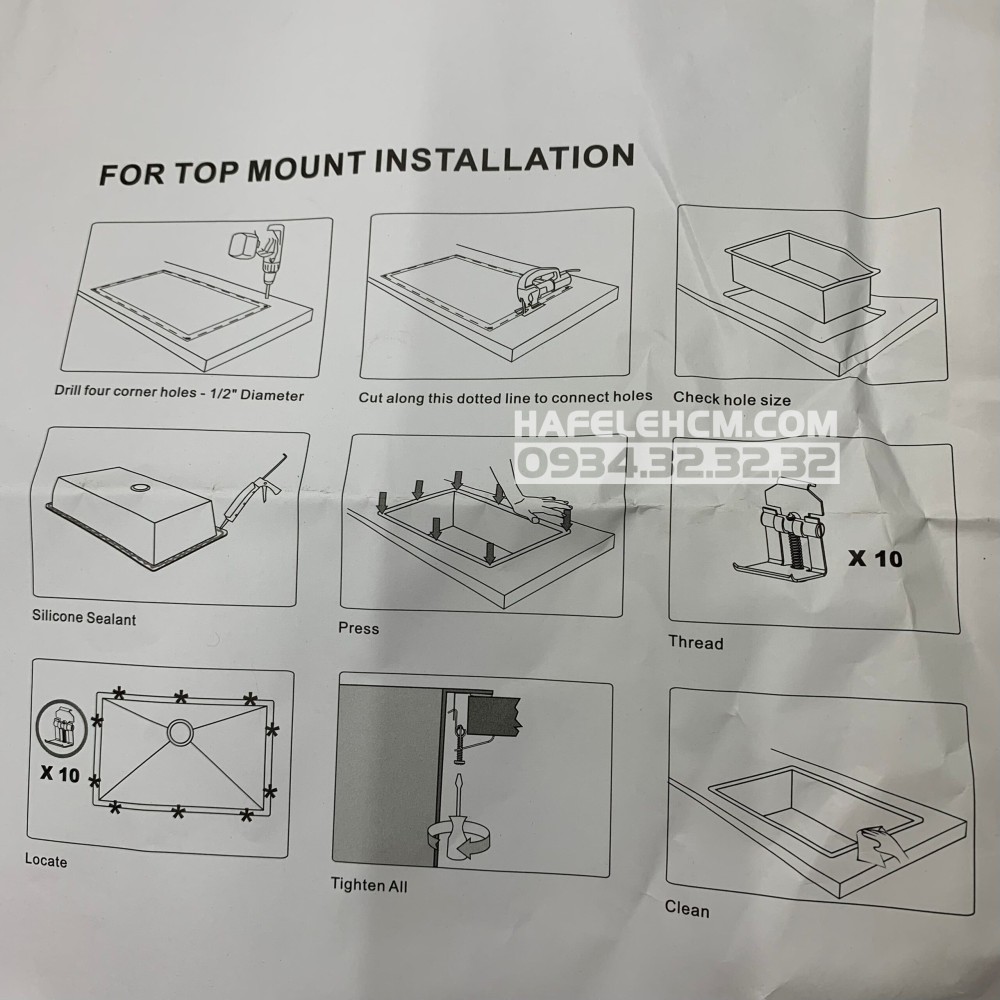 FOR TOP MOUNT INSTALLATION

Drill four corner holes - 1/2" Diameter

Cut along this dotted line to connect holes

Check hole size

HAFELEHCM.COM
0934.32.32.32

Silicone Sealant

Press

X 10

Thread

X 10

Locate

Tighten All

Clean