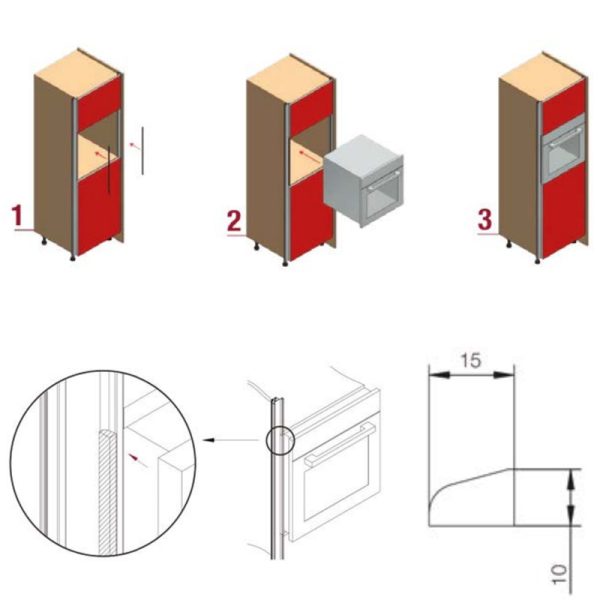 1

2

3

15

10